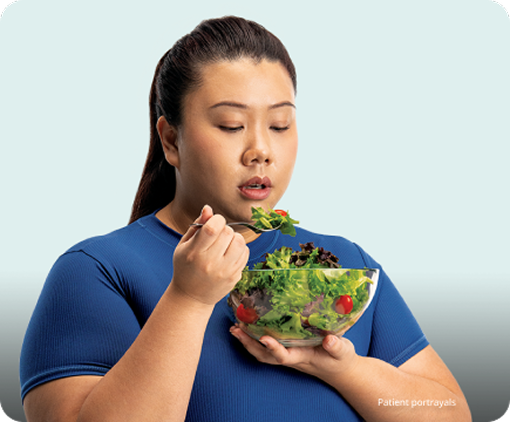 Patient portrayals